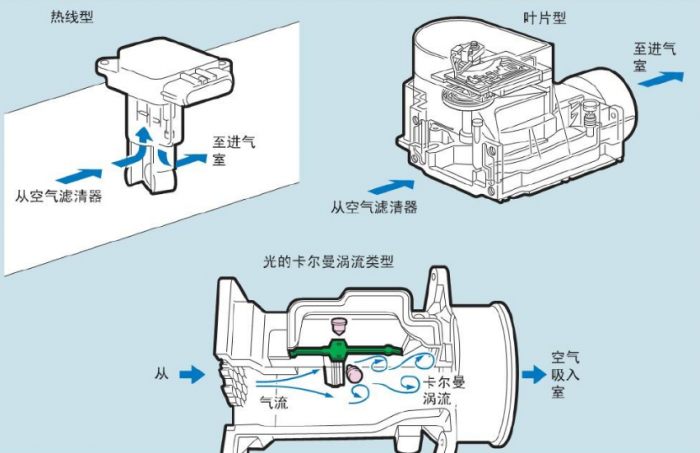 热线型

至进气室

从空气滤清器

叶片型

至进气室

从空气滤清器

光的卡尔曼涡流类型

从

气流

卡尔曼涡流

空气吸入室