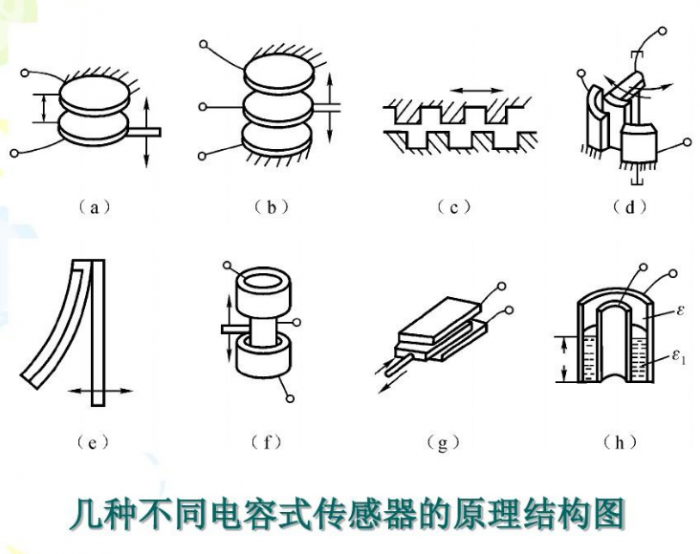 （a） （b） （c） （d）

$\varepsilon$

$\varepsilon_1$

（e） （f） （g） （h）

几种不同电容式传感器的原理结构图