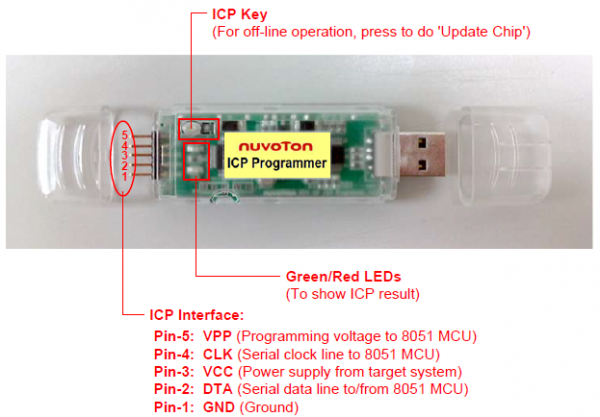 ICP Key
(For off-line operation, press to do 'Update Chip')

5
4
3
2
1

nuvoTon
ICP Programmer

Green/Red LEDs
(To show ICP result)

ICP Interface:
Pin-5: VPP (Programming voltage to 8051 MCU)
Pin-4: CLK (Serial clock line to 8051 MCU)
Pin-3: VCC (Power supply from target system)
Pin-2: DTA (Serial data line to/from 8051 MCU)
Pin-1: GND (Ground)